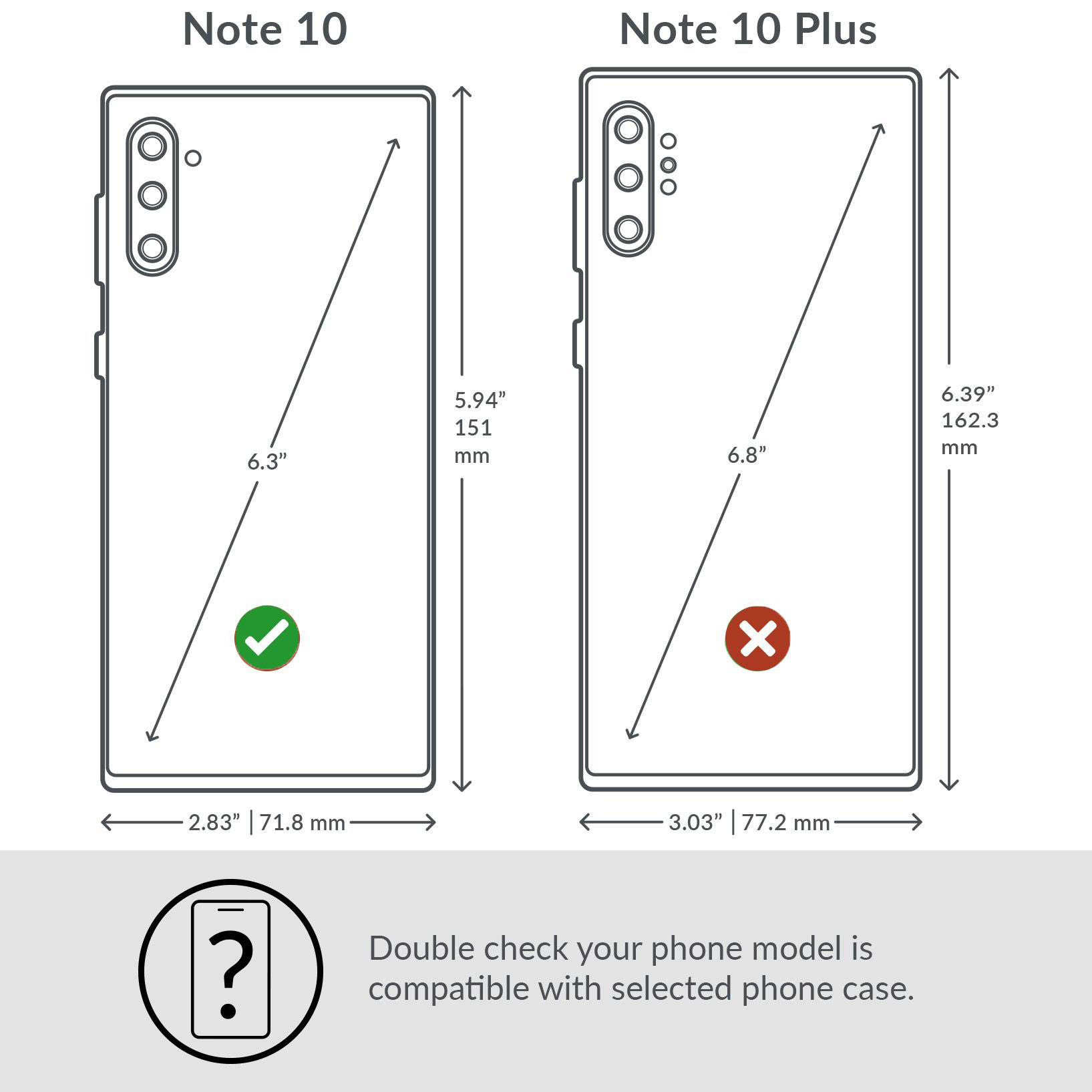 Note 10

6.3”

5.94”
151
mm

2.83” | 71.8 mm

Note 10 Plus

6.8”

6.39”
162.3
mm

3.03” | 77.2 mm

?

Double check your phone model is compatible with selected phone case.